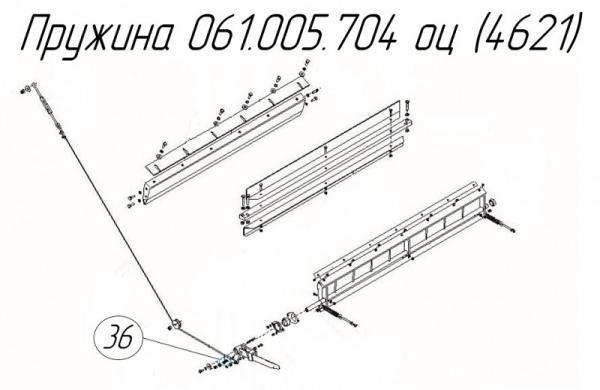 Пружина 061.005.704 оц (4621)

36